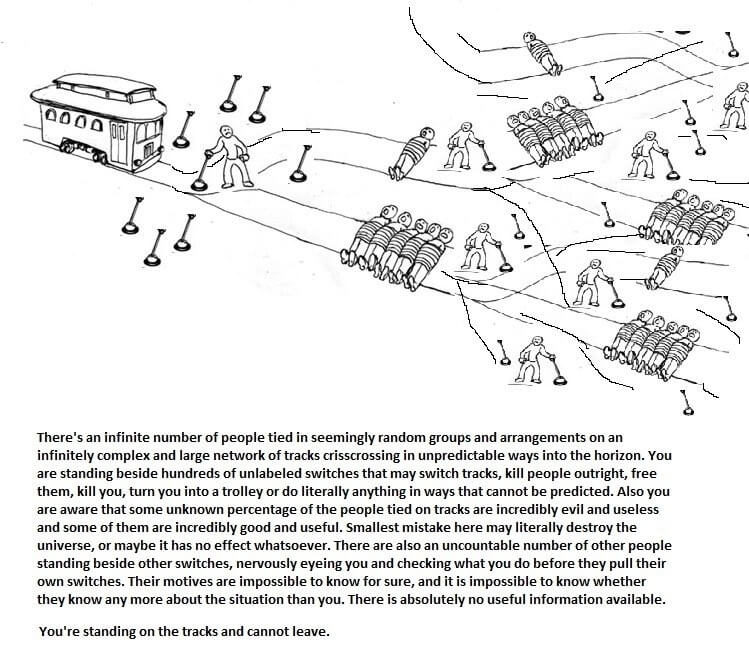 There's an infinite number of people tied in seemingly random groups and arrangements on an infinitely complex and large network of tracks crisscrossing in unpredictable ways into the horizon. You are standing beside hundreds of unlabeled switches that may switch tracks, kill people outright, free them, kill you, turn you into a trolley or do literally anything in ways that cannot be predicted. Also you are aware that some unknown percentage of the people tied on tracks are incredibly evil and useless and some of them are incredibly good and useful. Smallest mistake here may literally destroy the universe, or maybe it has no effect whatsoever. There are also an uncountable number of other people standing beside other switches, nervously eyeing you and checking what you do before they pull their own switches. Their motives are impossible to know for sure, and it is impossible to know whether they know any more about the situation than you. There is absolutely no useful information available.

You're standing on the tracks and cannot leave.